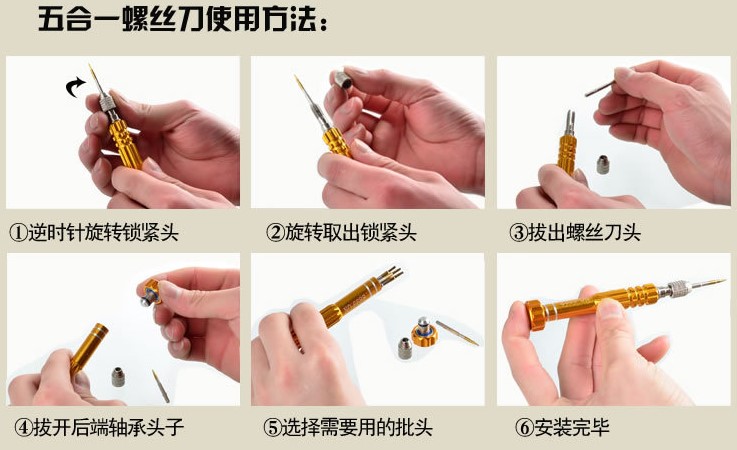 五合一螺丝刀使用方法：

①逆时针旋转锁紧头

②旋转取出锁紧头

③拔出螺丝刀头

④拔开后端轴承头子

⑤选择需要用的批头

⑥安装完毕